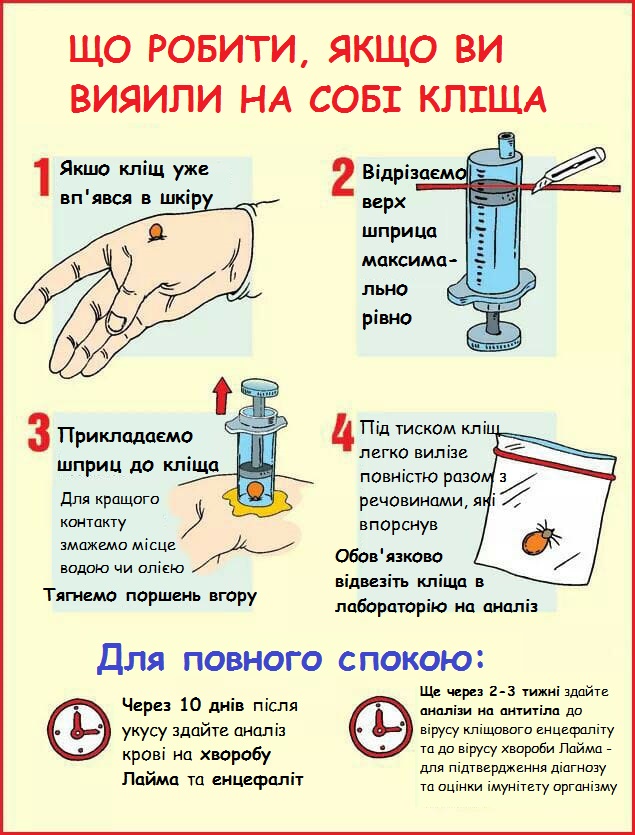 ЩО РОБИТИ, ЯКЩО ВИ ВИЯИЛИ НА СОБІ КЛІЩА

1 Якшо кліщ уже вп'явся в шкіру

2 Відрізаємо верх шприца максимально рівно

3 Прикладаємо шприц до кліща

Для кращого контакту змажемо місце водою чи олією

Тягнемо поршень вгору

4 Під тиском кліщ легко вилізе повністю разом з речовинами, які впорснув

Обов'язково відвезіть кліща в лабораторію на аналіз

Для повного спокою:

Через 10 днів після укусу здайте аналіз крові на хворобу Лайма та енцефаліт

Ще через 2-3 тижні здайте аналізи на антитіла до вірусу кліщового енцефаліту та до вірусу хвороби Лайма - для підтвердження діагнозу та оцінки імунітету організму